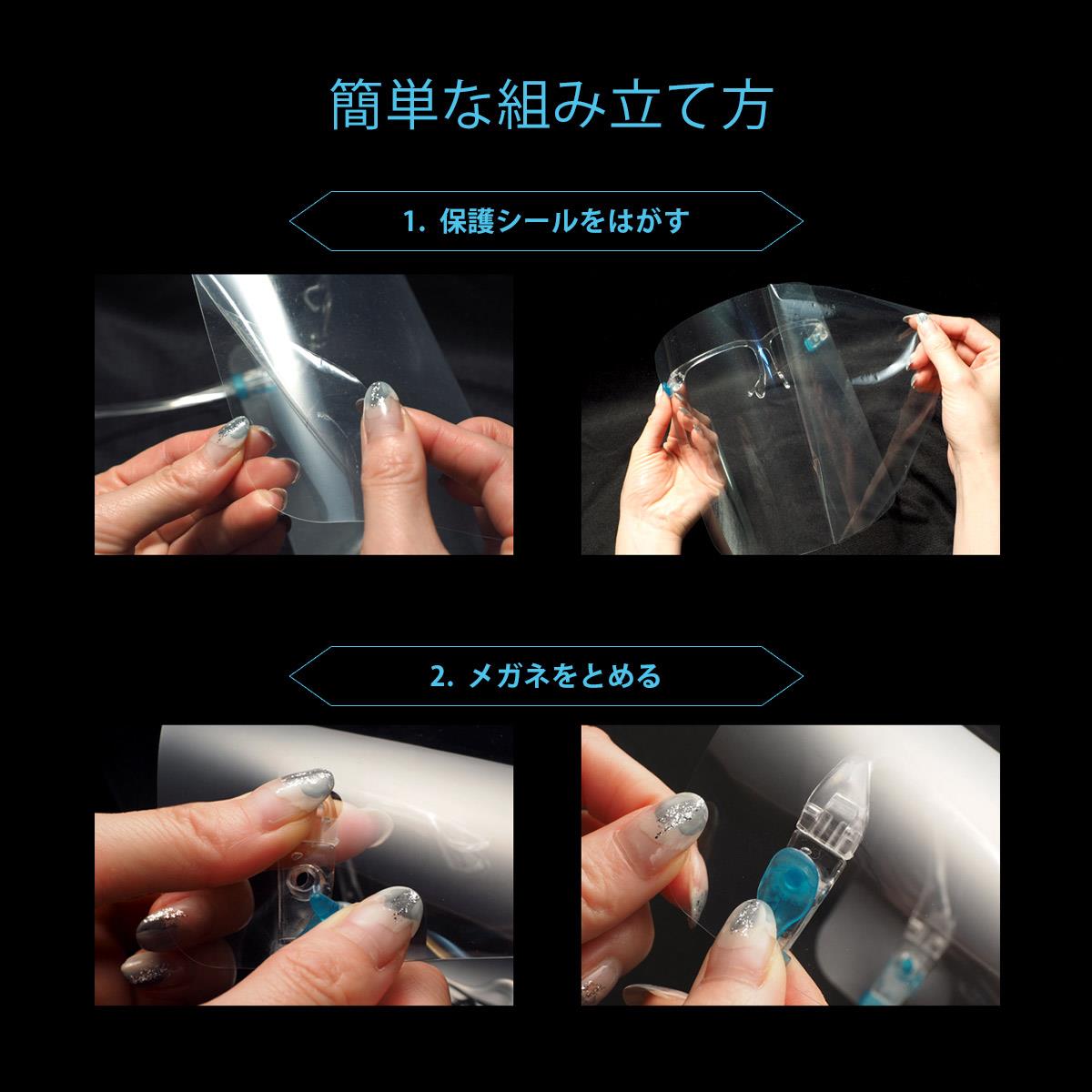 簡単な組み立て方

1. 保護シールをはがす

2. メガネをとめる